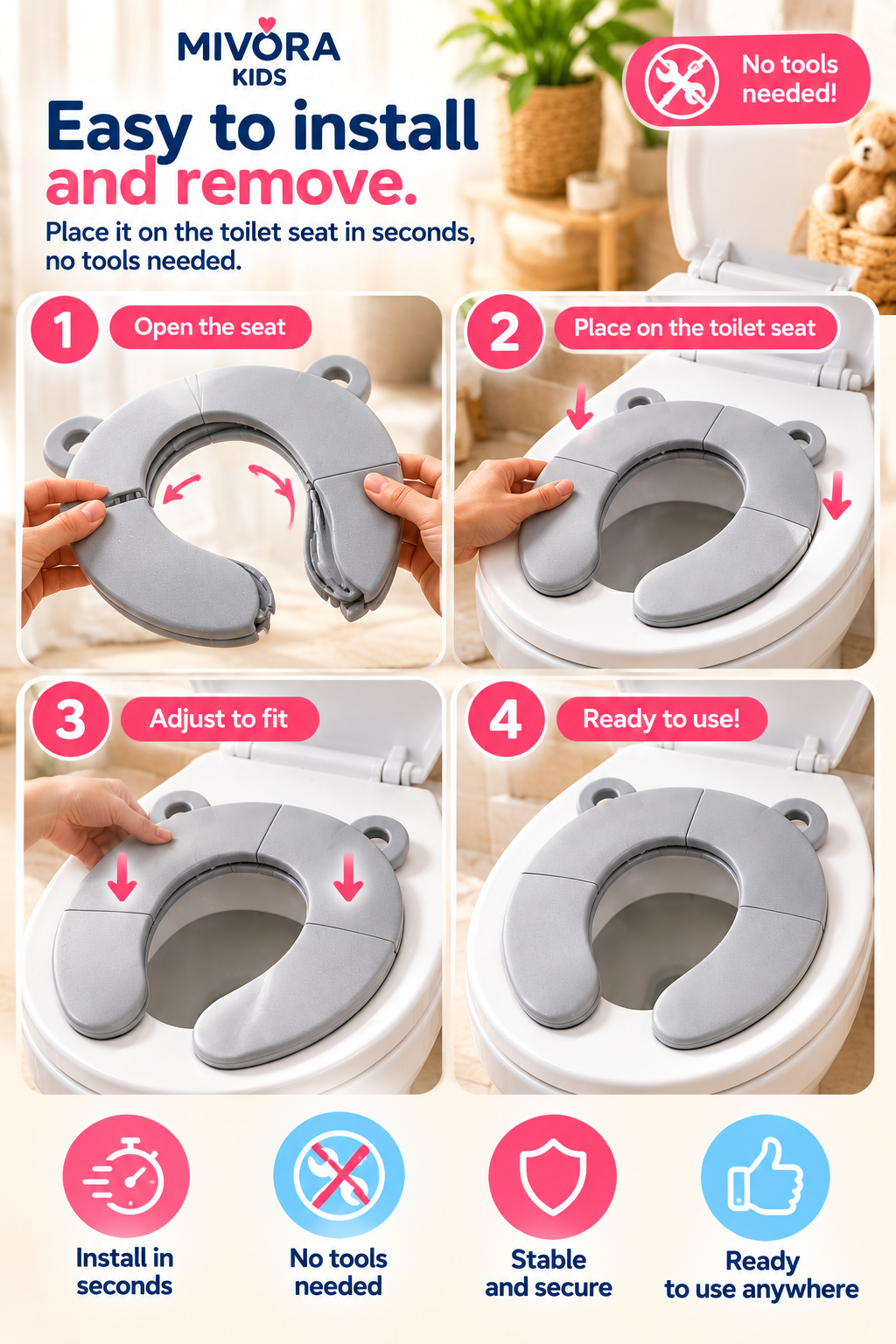 MIVORA
KIDS

Easy to install
and remove.

Place it on the toilet seat in seconds, no tools needed.

No tools needed!

1 Open the seat

2 Place on the toilet seat

3 Adjust to fit

4 Ready to use!

Install in seconds

No tools needed

Stable and secure

Ready to use anywhere