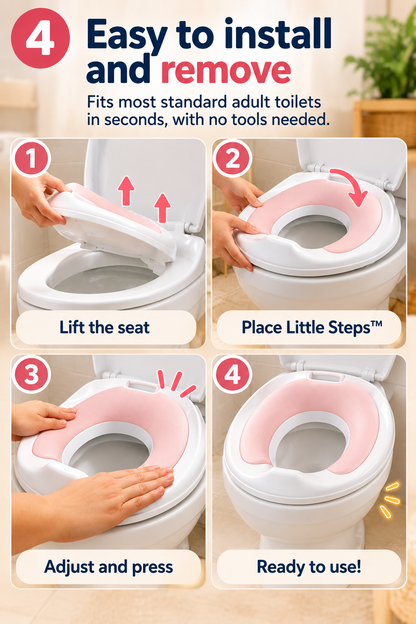 4 Easy to install and remove

Fits most standard adult toilets in seconds, with no tools needed.

1

Lift the seat

2

Place Little Steps™

3

Adjust and press

4

Ready to use!